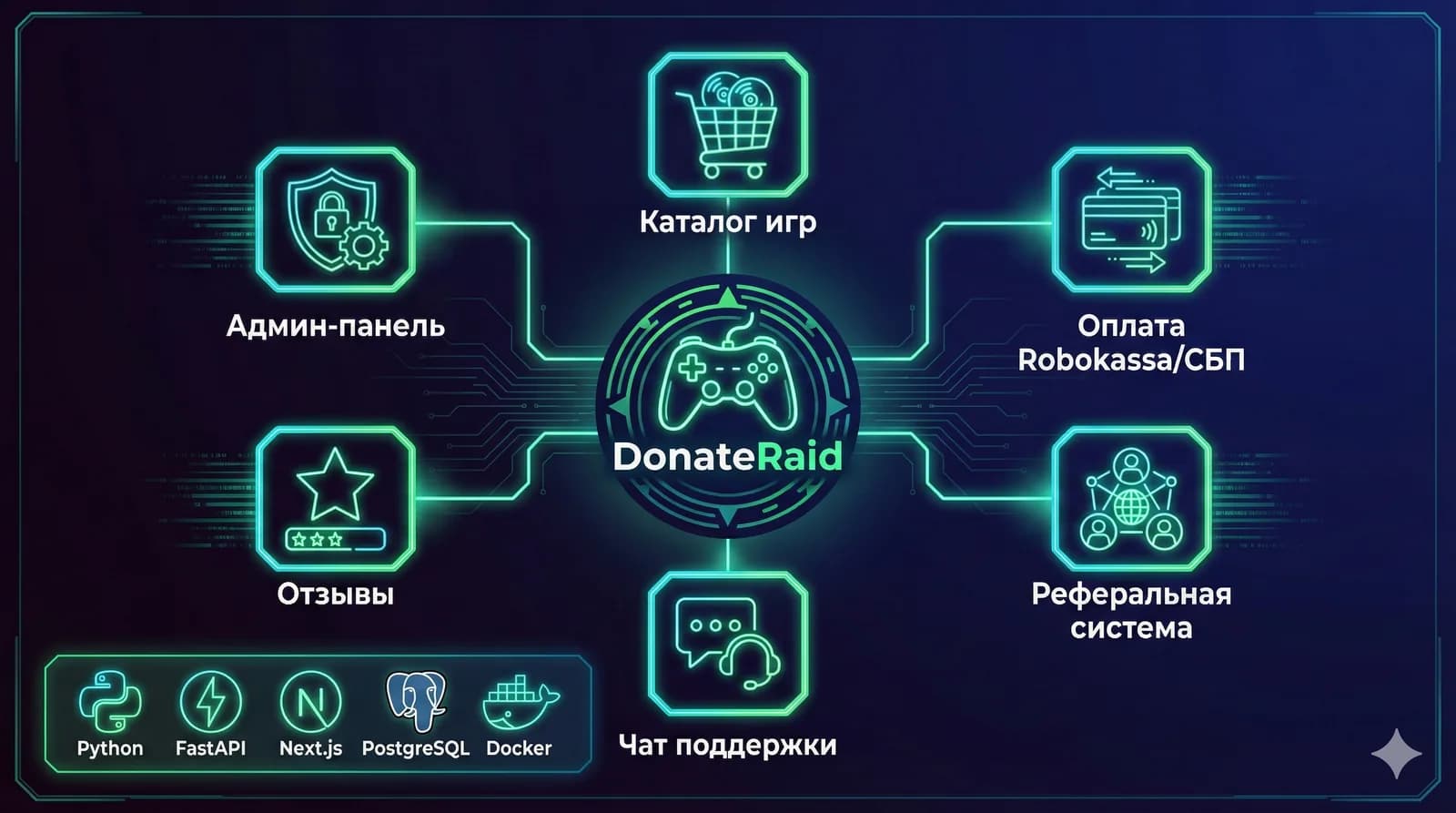 Каталог игр

Админ-панель

Оплата Robokassa/СБП

DonateRaid

Отзывы

Реферальная система

Чат поддержки

Python FastAPI Next.js PostgreSQL Docker